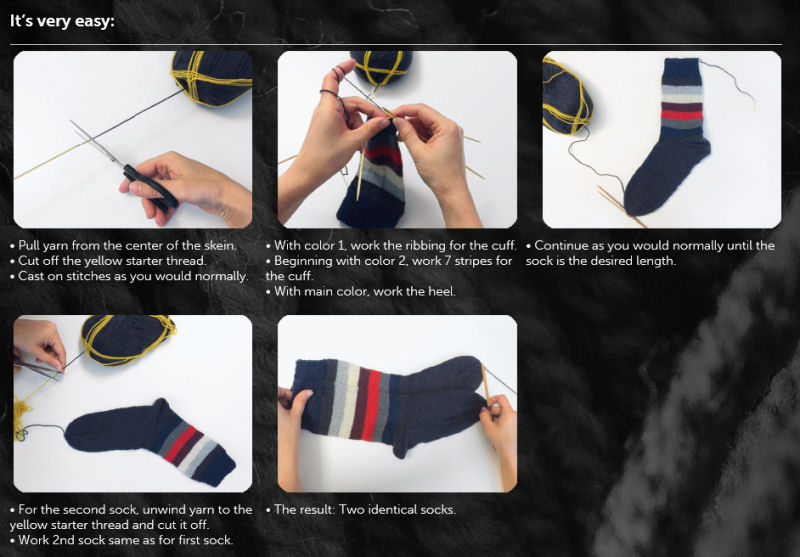 It's very easy:

• Pull yarn from the center of the skein.
• Cut off the yellow starter thread.
• Cast on stitches as you would normally.

• With color 1, work the ribbing for the cuff.
• Beginning with color 2, work 7 stripes for the cuff.
• With main color, work the heel.

• Continue as you would normally until the sock is the desired length.

• For the second sock, unwind yarn to the yellow starter thread and cut it off.
• Work 2nd sock same as for first sock.

• The result: Two identical socks.